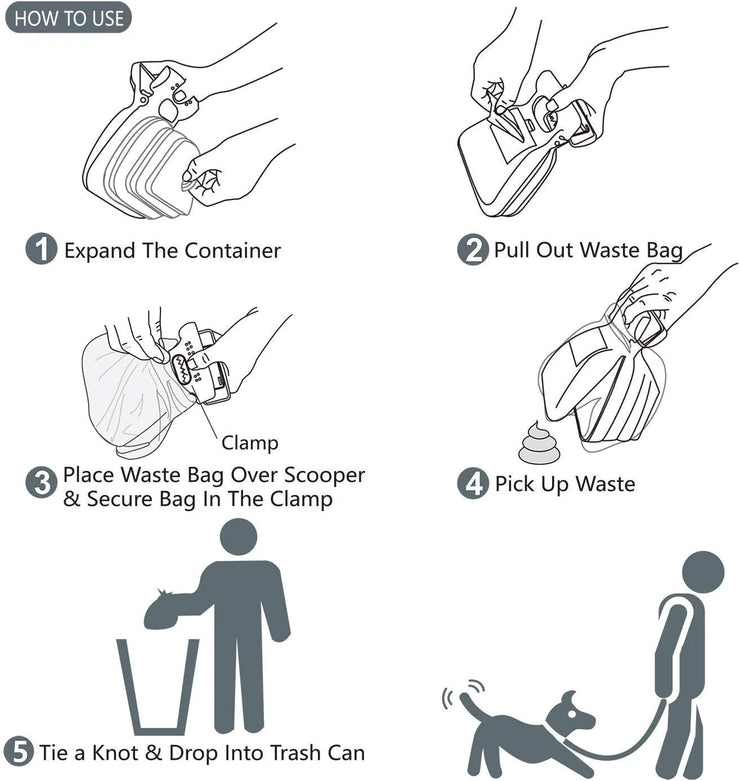 HOW TO USE

1 Expand The Container

2 Pull Out Waste Bag

Clamp

3 Place Waste Bag Over Scooper & Secure Bag In The Clamp

4 Pick Up Waste

5 Tie a Knot & Drop Into Trash Can