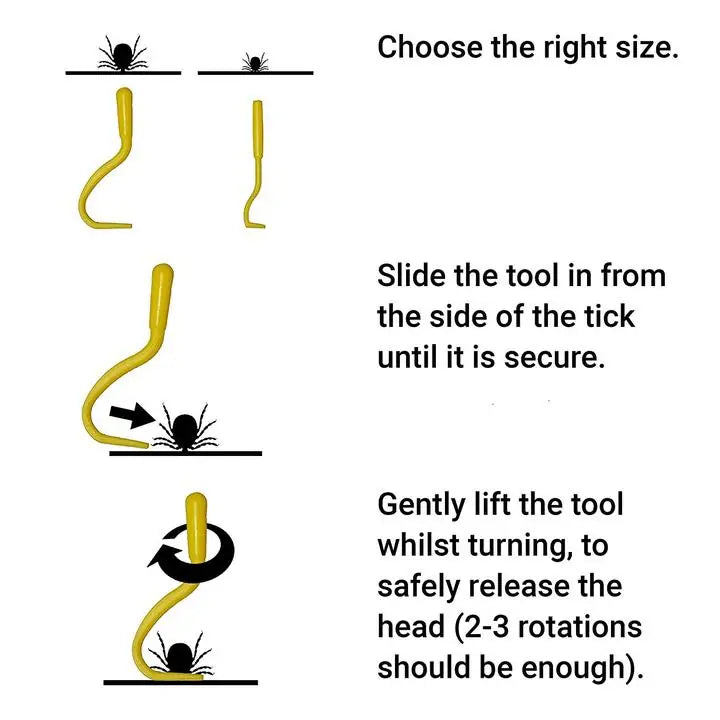 Choose the right size.

Slide the tool in from the side of the tick until it is secure.

Gently lift the tool whilst turning, to safely release the head (2-3 rotations should be enough).