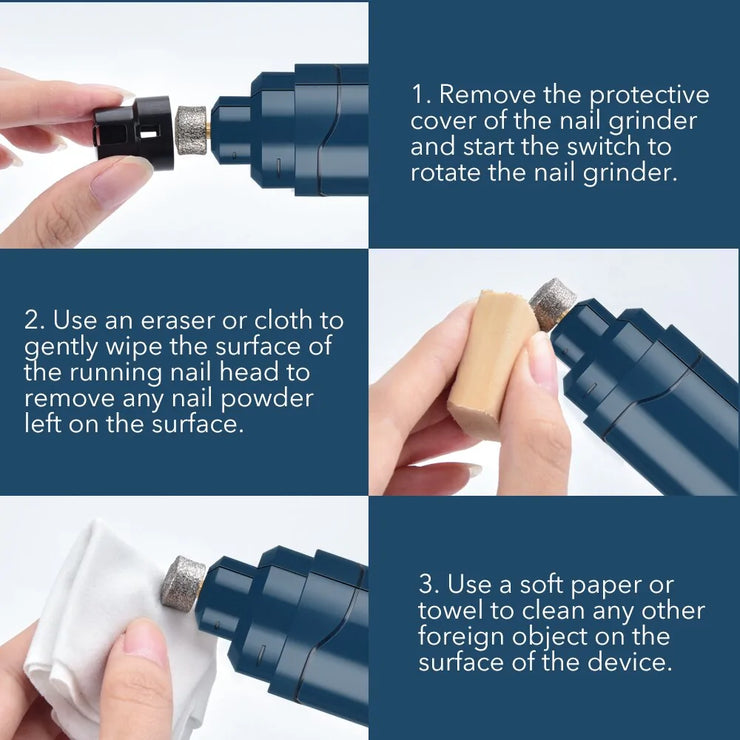 1. Remove the protective cover of the nail grinder and start the switch to rotate the nail grinder.

2. Use an eraser or cloth to gently wipe the surface of the running nail head to remove any nail powder left on the surface.

3. Use a soft paper or towel to clean any other foreign object on the surface of the device.