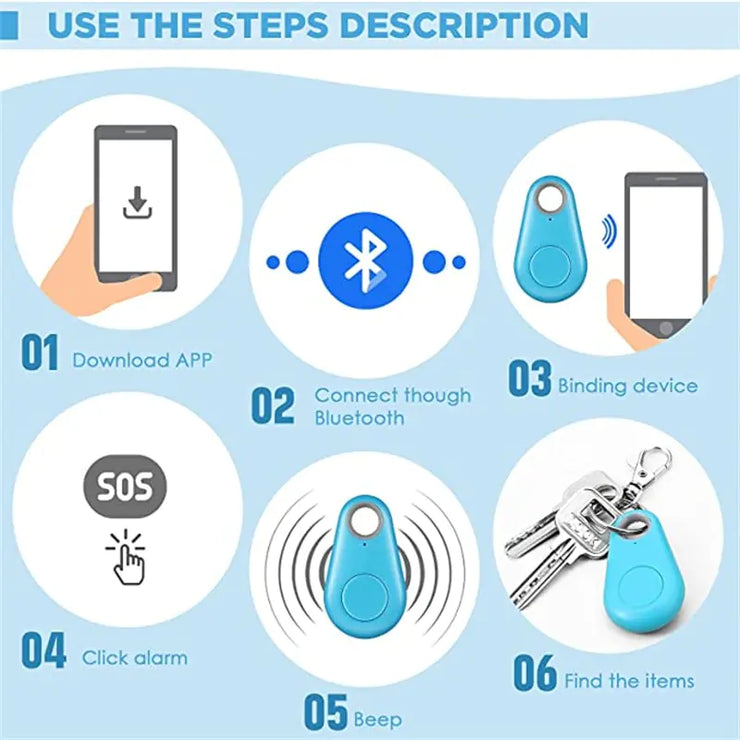 USE THE STEPS DESCRIPTION

01 Download APP

02 Connect though Bluetooth

03 Binding device

SOS

04 Click alarm

05 Beep

06 Find the items